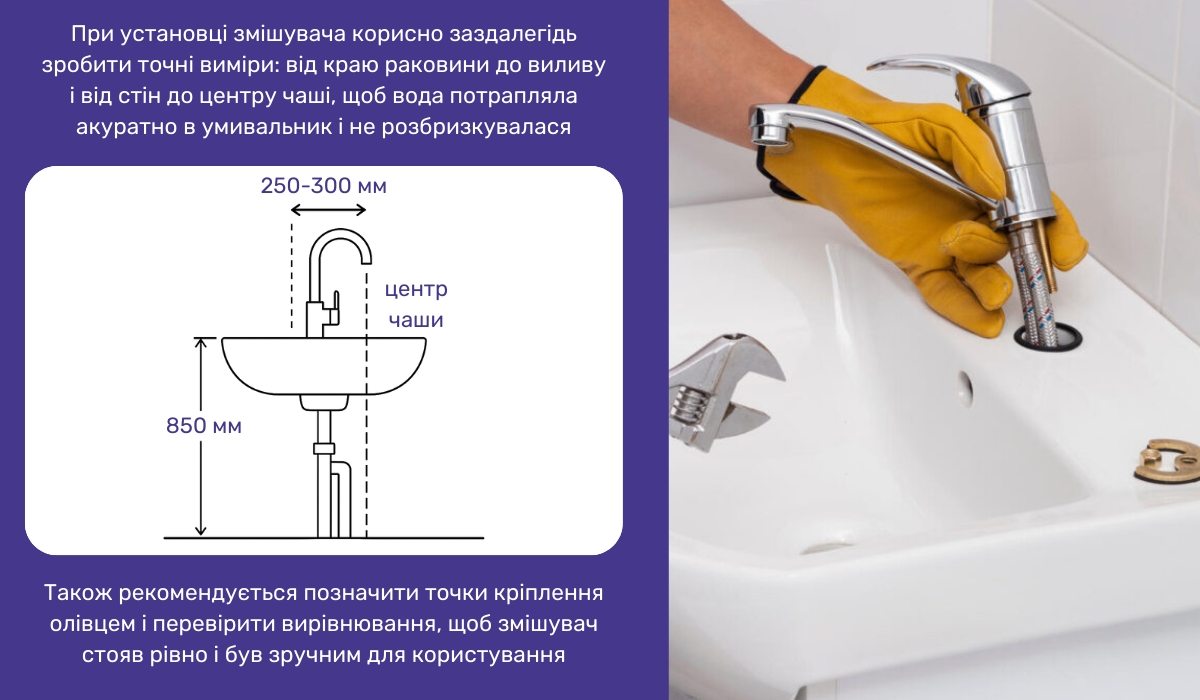 При установці змішувача корисно заздалегідь зробити точні виміри: від краю раковини до виливу і від стін до центру чаші, щоб вода потрапляла акуратно в умивальник і не розбризкувалася

250-300 мм

центр чаши

850 мм

Також рекомендується позначити точки кріплення олівцем і перевірити вирівнювання, щоб змішувач стояв рівно і був зручним для користування