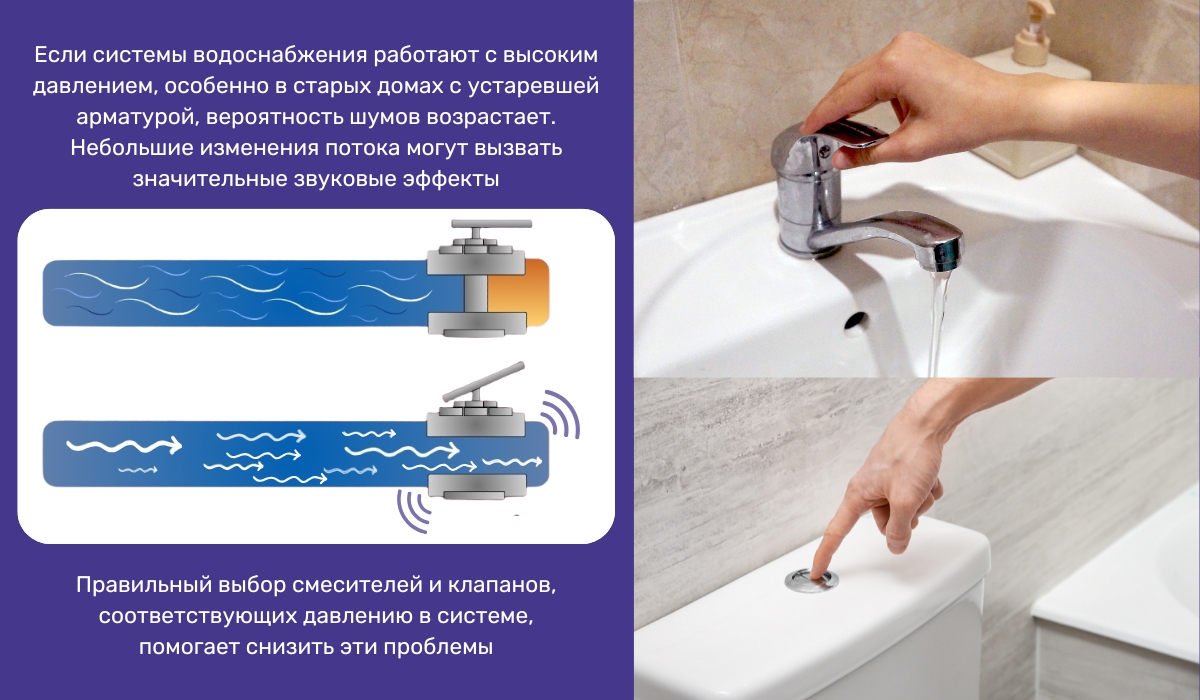 Если системы водоснабжения работают с высоким давлением, особенно в старых домах с устаревшей арматурой, вероятность шумов возрастает. Небольшие изменения потока могут вызвать значительные звуковые эффекты

Правильный выбор смесителей и клапанов, соответствующих давлению в системе, помогает снизить эти проблемы