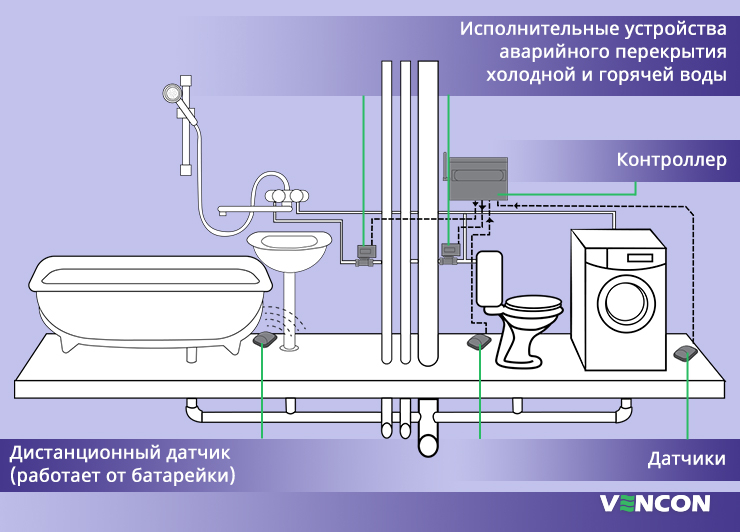 Исполнительные устройства аварийного перекрытия холодной и горячей воды

Контроллер

Дистанционный датчик (работает от батарейки)

Датчики

VENCON