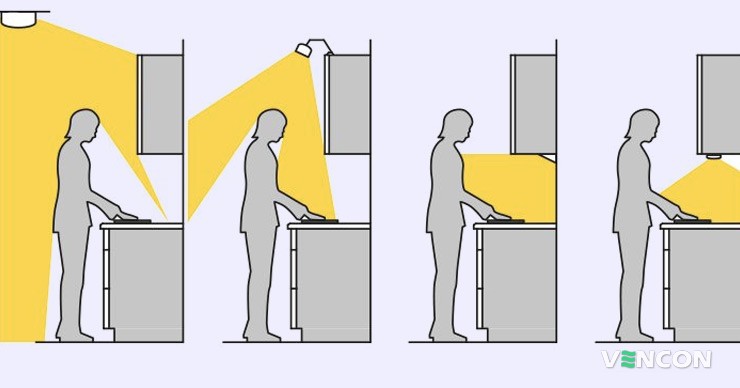 VENCON