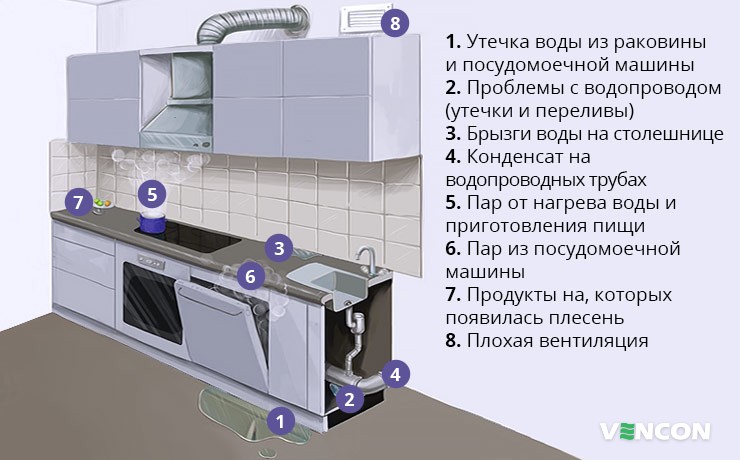 8

7

5

3

6

4

2

1

1. Утечка воды из раковины и посудомоечной машины
2. Проблемы с водопроводом (утечки и переливы)
3. Брызги воды на столешнице
4. Конденсат на водопроводных трубах
5. Пар от нагрева воды и приготовления пищи
6. Пар из посудомоечной машины
7. Продукты на, которых появилась плесень
8. Плохая вентиляция

VENCON