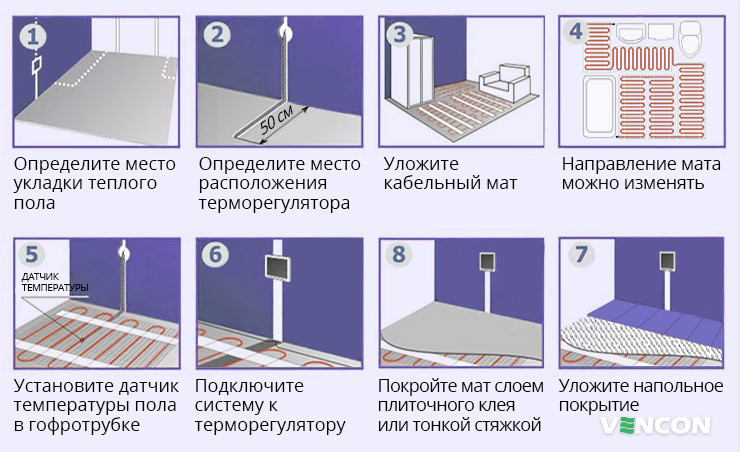 1
Определите место укладки теплого пола

2
50 см
Определите место расположения терморегулятора

3
Уложите кабельный мат

4
Направление мата можно изменять

5
ДАТЧИК ТЕМПЕРАТУРЫ
Установите датчик температуры пола в гофротрубке

6
Подключите систему к терморегулятору

8
Покройте мат слоем плиточного клея или тонкой стяжкой

7
Уложите напольное покрытие

VENCON