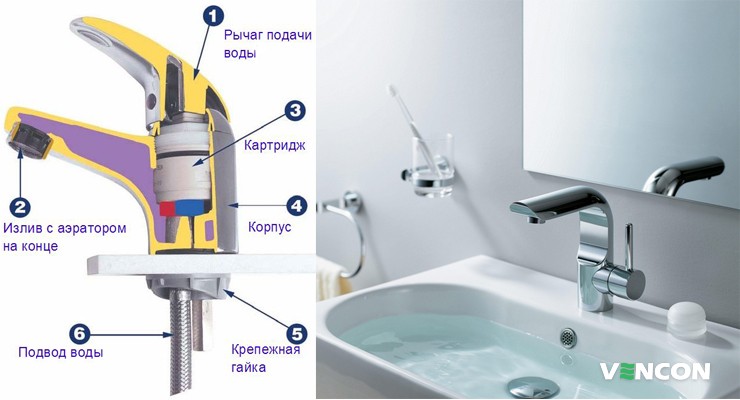 1
Рычаг подачи воды

3
Картридж

2
Излив с аэратором на конце

4
Корпус

6
Подвод воды

5
Крепежная гайка

VENCON