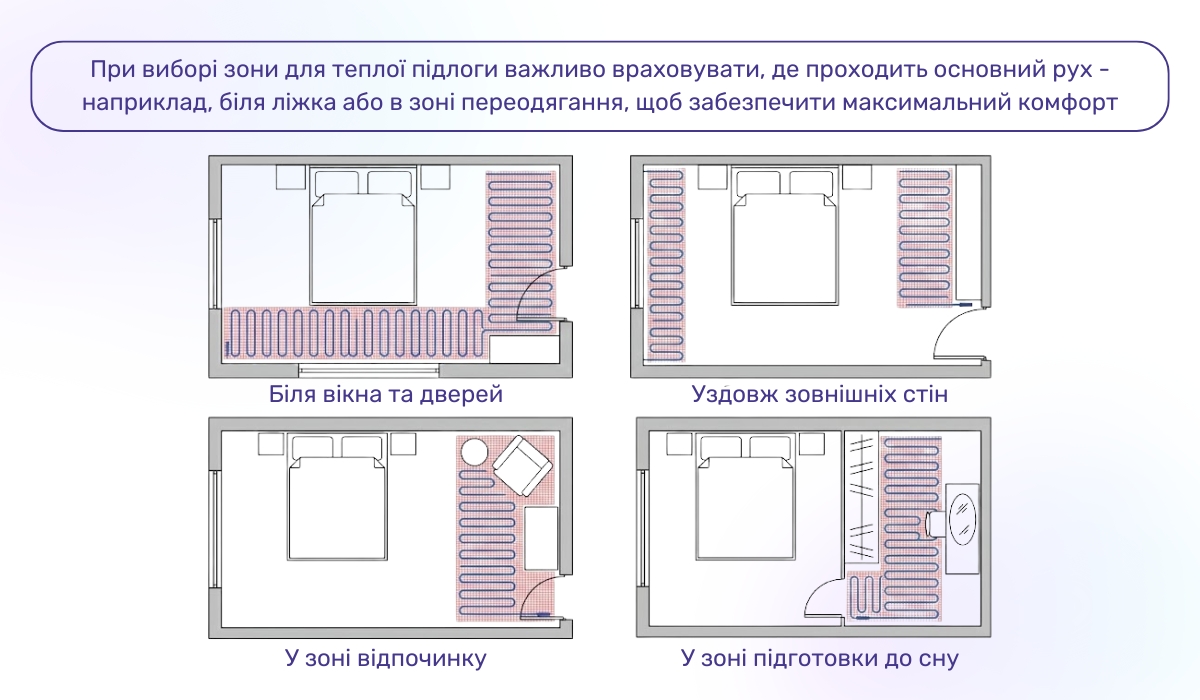 При виборі зони для теплої підлоги важливо враховувати, де проходить основний рух - наприклад, біля ліжка або в зоні переодягання, щоб забезпечити максимальний комфорт

Біля вікна та дверей

Уздовж зовнішніх стін

У зоні відпочинку

У зоні підготовки до сну