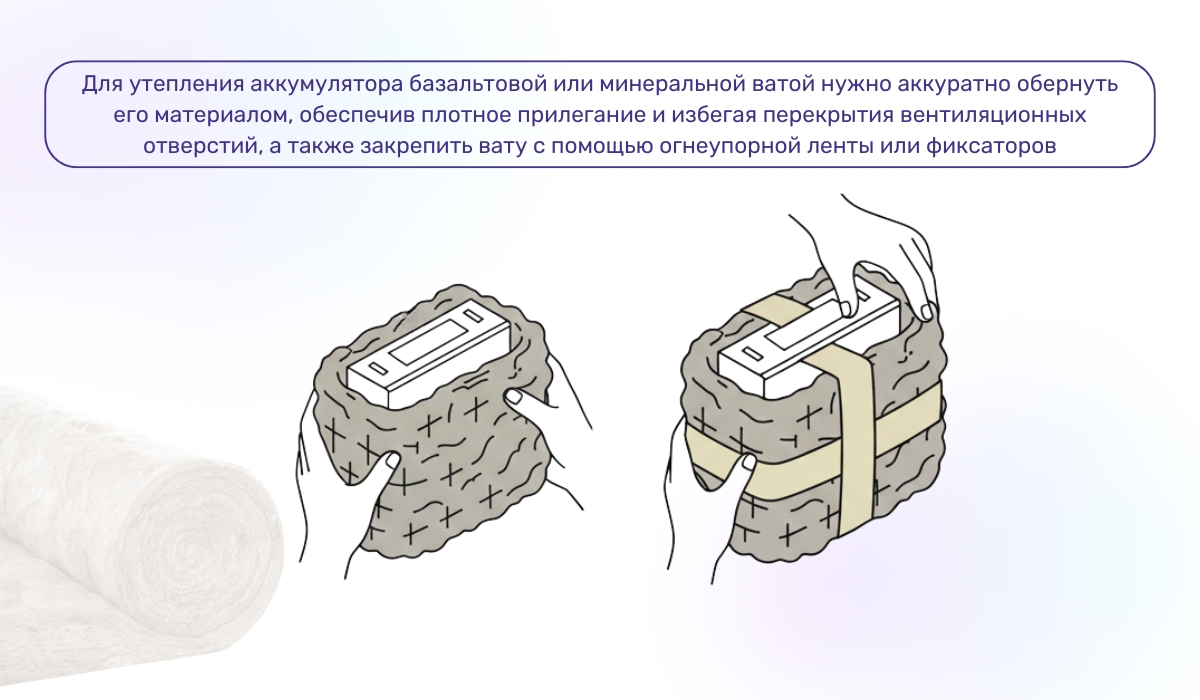 Для утепления аккумулятора базальтовой или минеральной ватой нужно аккуратно обернуть его материалом, обеспечив плотное прилегание и избегая перекрытия вентиляционных отверстий, а также закрепить вату с помощью огнеупорной ленты или фиксаторов