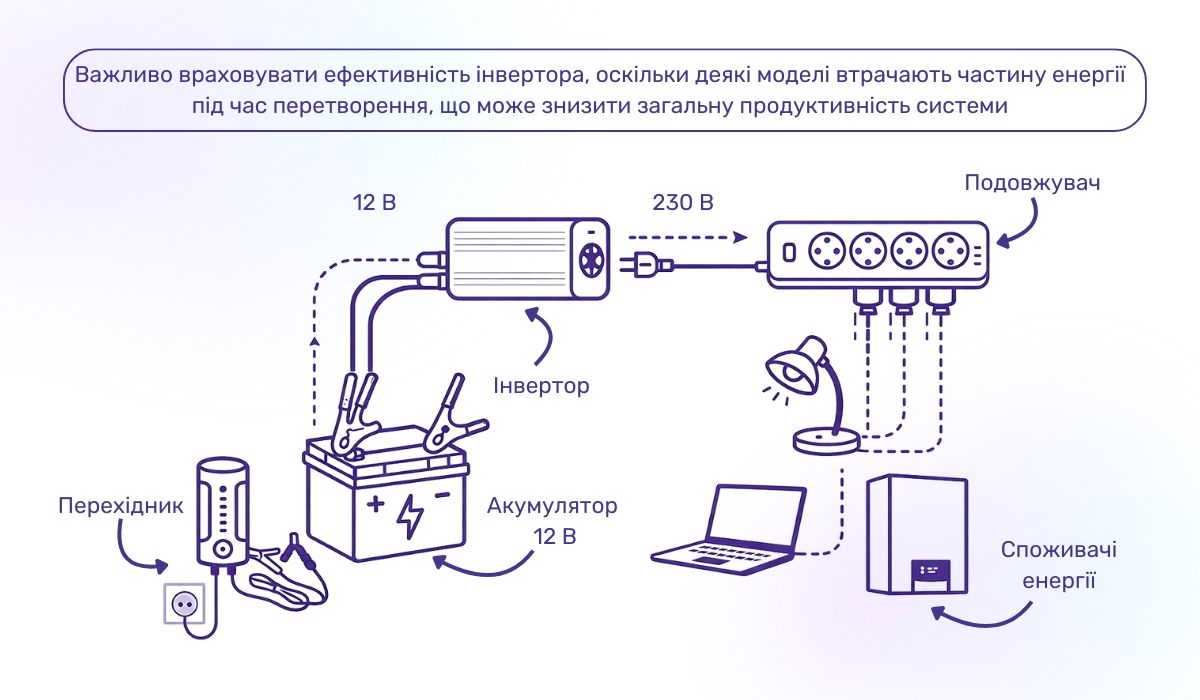 Важливо враховувати ефективність інвертора, оскільки деякі моделі втрачають частину енергії під час перетворення, що може знизити загальну продуктивність системи

12 В

230 В

Подовжувач

Інвертор

Перехідник

Акумулятор 12 В

Споживачі енергії