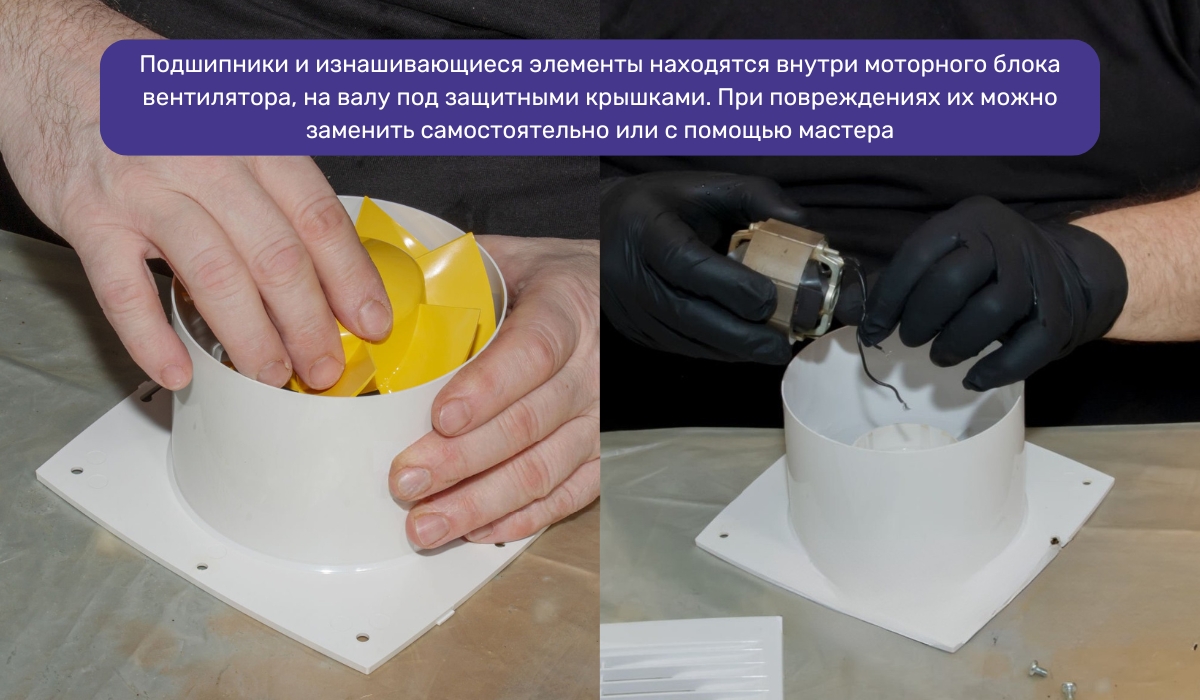 Подшипники и изнашивающиеся элементы находятся внутри моторного блока вентилятора, на валу под защитными крышками. При повреждениях их можно заменить самостоятельно или с помощью мастера