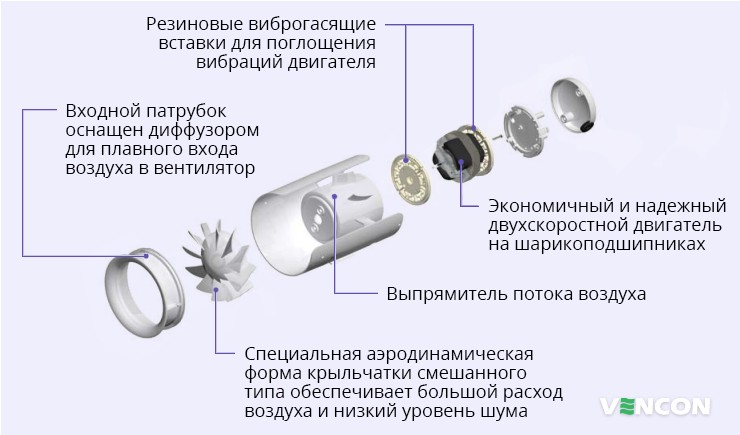 Резиновые виброгасящие вставки для поглощения вибраций двигателя

Входной патрубок оснащен диффузором для плавного входа воздуха в вентилятор

Экономичный и надежный двухскоростной двигатель на шарикоподшипниках

Выпрямитель потока воздуха

Специальная аэродинамическая форма крыльчатки смешанного типа обеспечивает большой расход воздуха и низкий уровень шума

VENCON