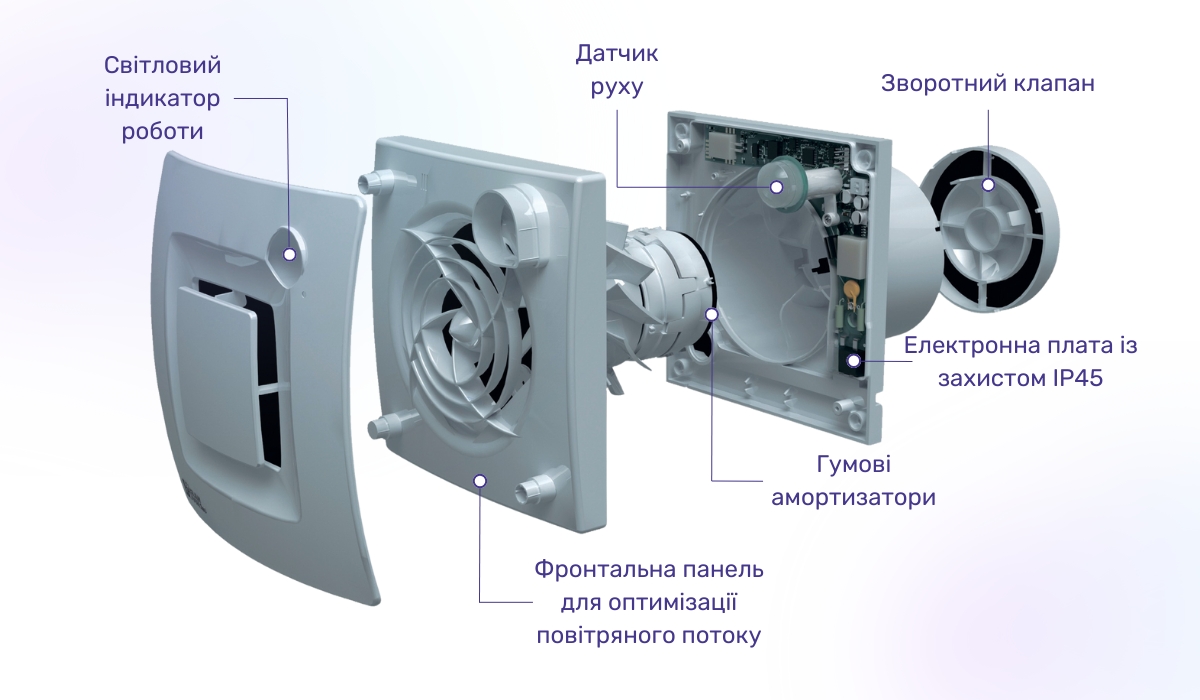 Світловий індикатор роботи

Датчик руху

Зворотний клапан

Електронна плата із захистом IP45

Гумові амортизатори

Фронтальна панель для оптимізації повітряного потоку