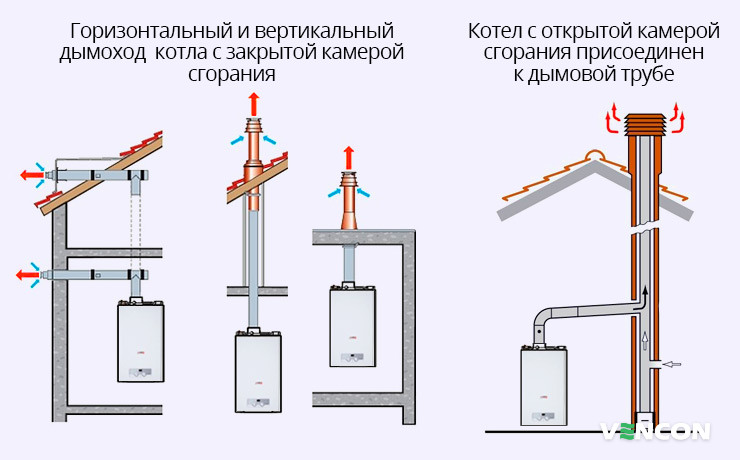 Горизонтальный и вертикальный дымоход  котла с закрытой камерой сгорания

Котел с открытой камерой сгорания присоединен к дымовой трубе

VENCON