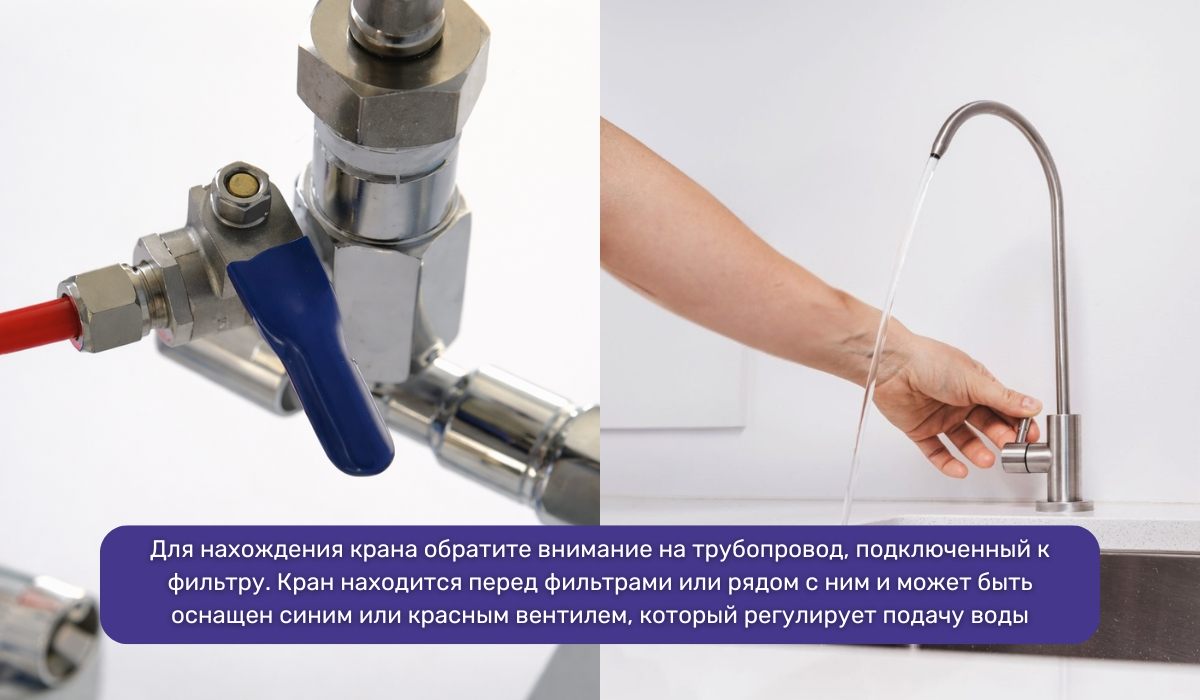 Для нахождения крана обратите внимание на трубопровод, подключенный к фильтру. Кран находится перед фильтрами или рядом с ним и может быть оснащен синим или красным вентилем, который регулирует подачу воды