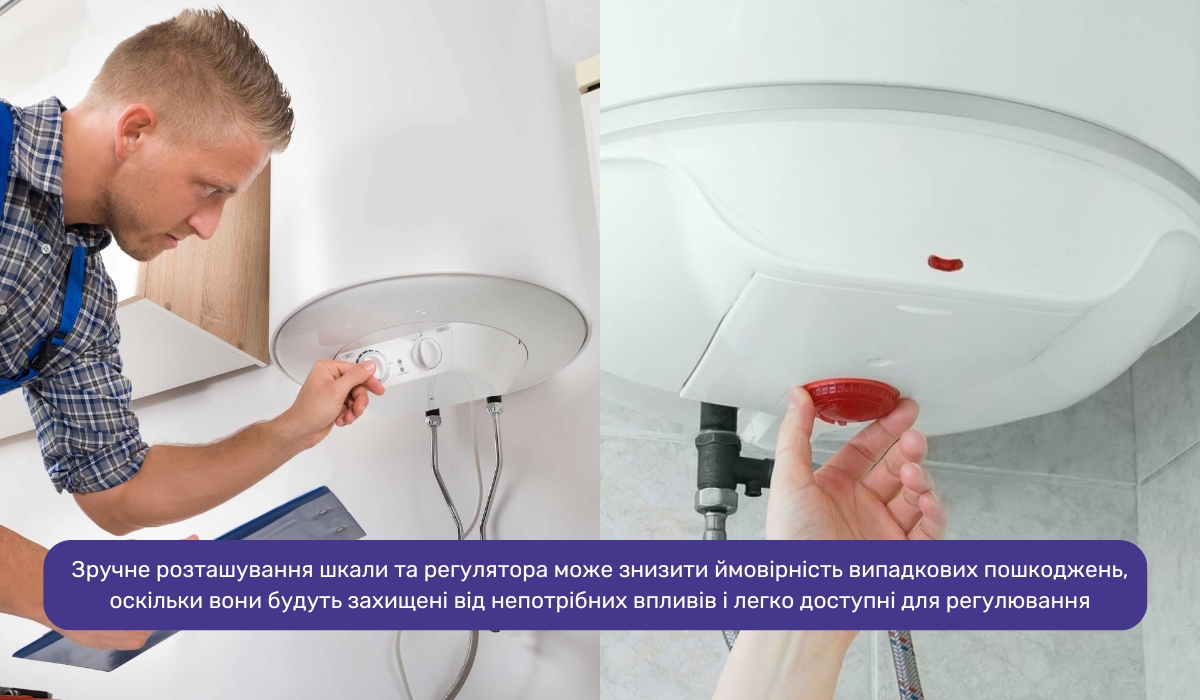 Зручне розташування шкали та регулятора може знизити ймовірність випадкових пошкоджень, оскільки вони будуть захищені від непотрібних впливів і легко доступні для регулювання