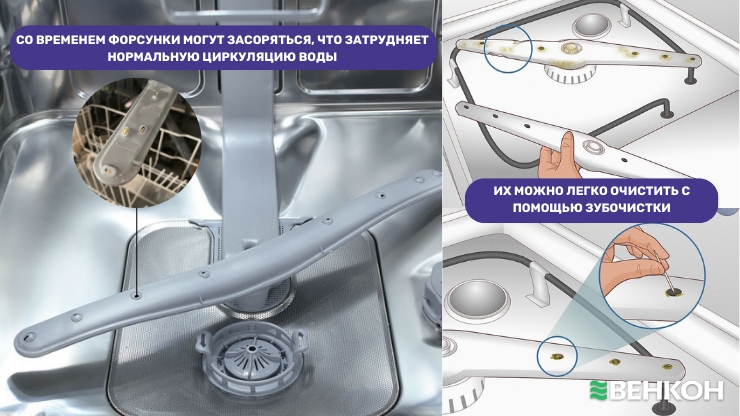 СО ВРЕМЕНЕМ ФОРСУНКИ МОГУТ ЗАСОРЯТЬСЯ, ЧТО ЗАТРУДНЯЕТ НОРМАЛЬНУЮ ЦИРКУЛЯЦИЮ ВОДЫ

ИХ МОЖНО ЛЕГКО ОЧИСТИТЬ С ПОМОЩЬЮ ЗУБОЧИСТКИ

ВЕНКОН