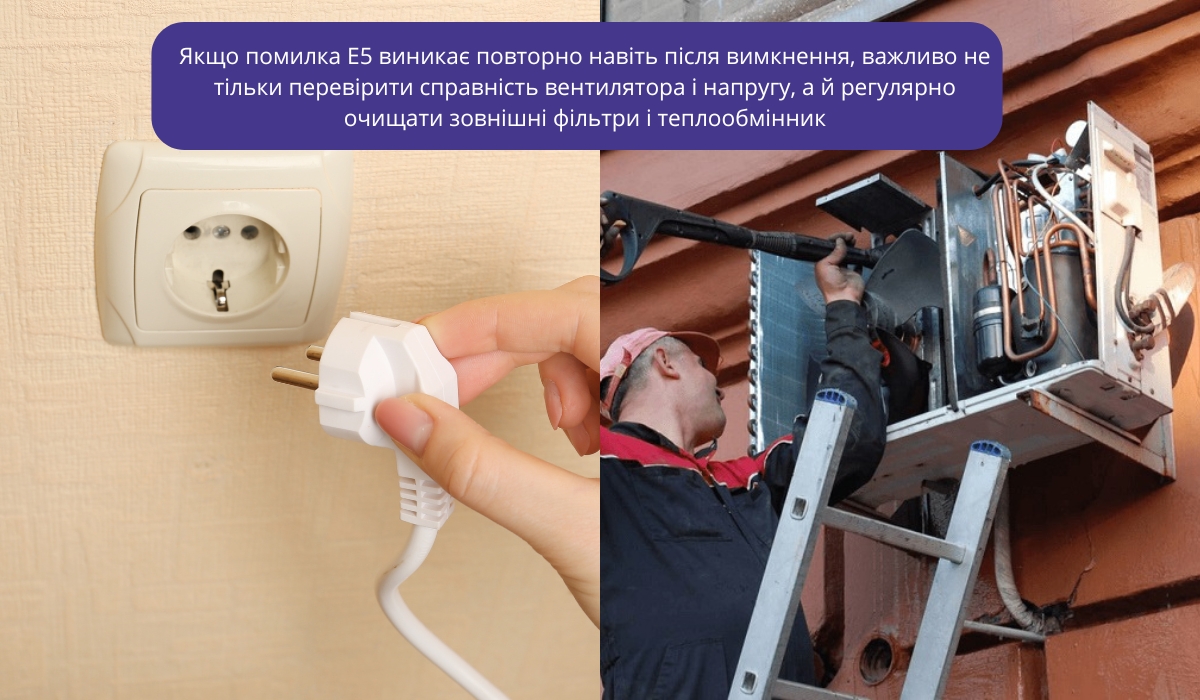 Якщо помилка E5 виникає повторно навіть після вимкнення, важливо не тільки перевірити справність вентилятора і напругу, а й регулярно очищати зовнішні фільтри і теплообмінник