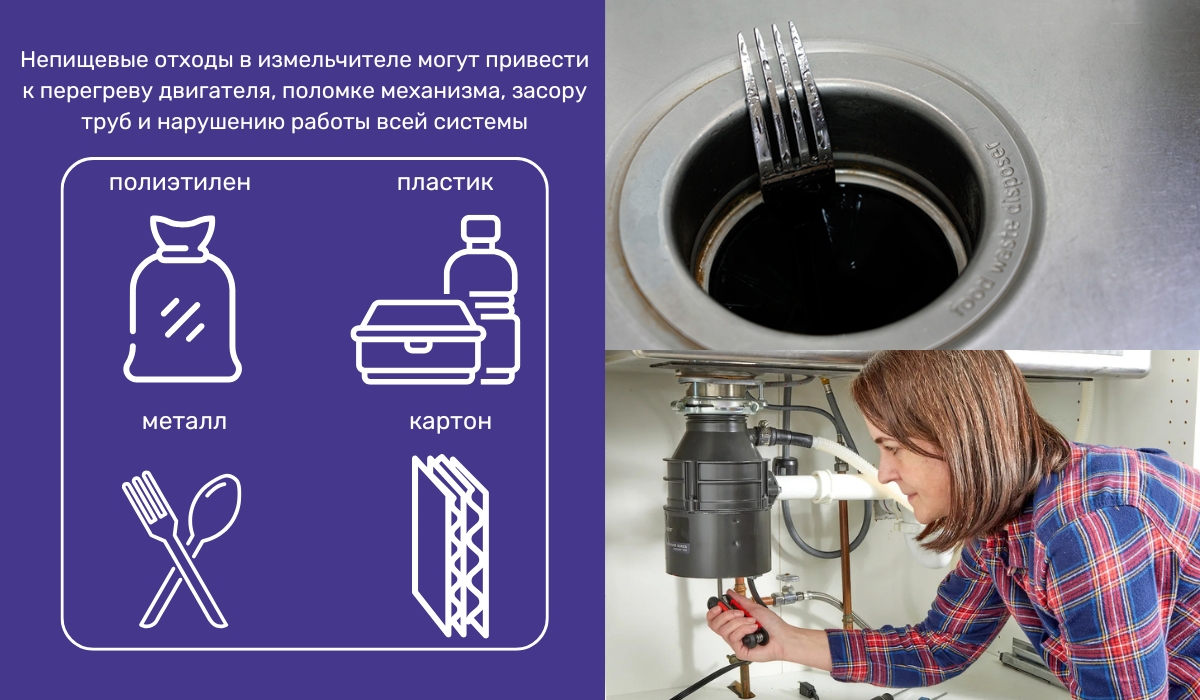 Непищевые отходы в измельчителе могут привести к перегреву двигателя, поломке механизма, засору труб и нарушению работы всей системы

полиэтилен

пластик

металл

картон

food waste disposer